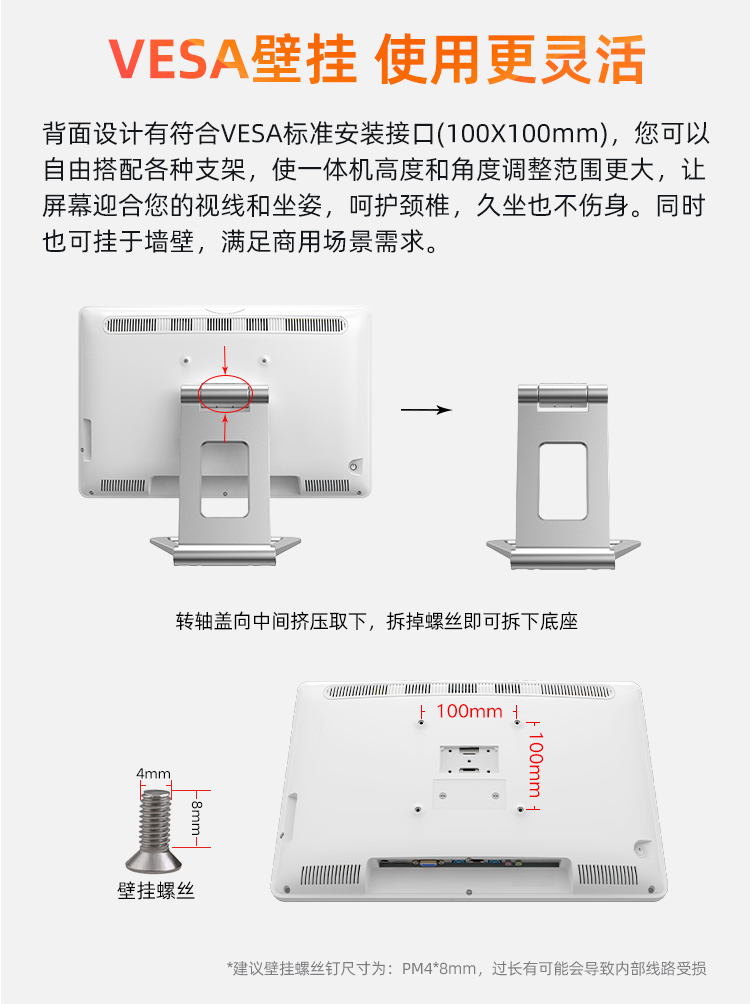 VESA壁挂 使用更灵活

背面设计有符合VESA标准安装接口(100X100mm)，您可以自由搭配各种支架，使一体机高度和角度调整范围更大，让屏幕迎合您的视线和坐姿，呵护颈椎，久坐也不伤身。同时也可挂于墙壁，满足商用场景需求。

转轴盖向中间挤压取下，拆掉螺丝即可拆下底座

100mm

100mm

4mm

8mm

壁挂螺丝

*建议壁挂螺丝钉尺寸为：PM4*8mm，过长有可能会导致内部线路受损